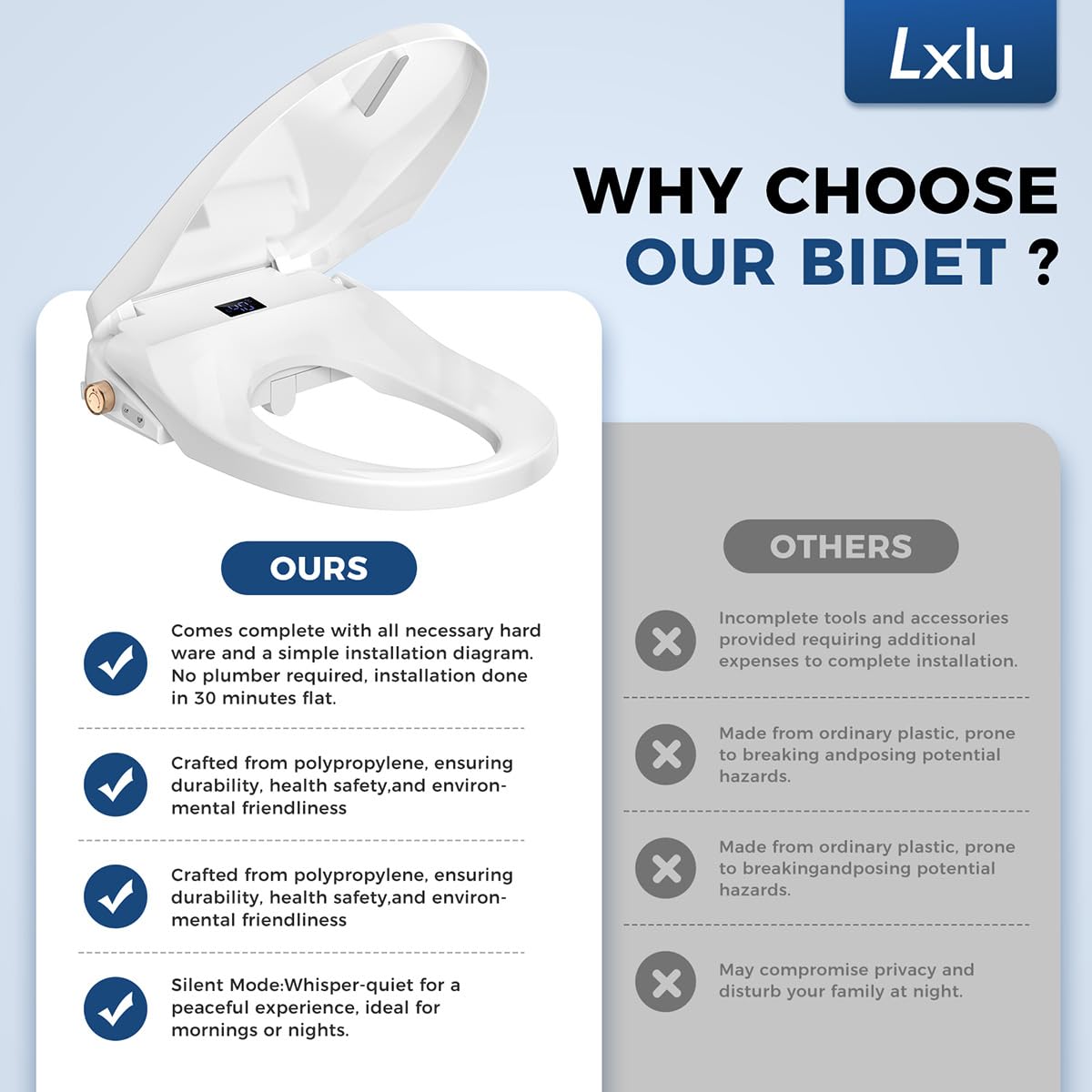 Lxlu

WHY CHOOSE OUR BIDET ?

OURS

Comes complete with all necessary hard ware and a simple installation diagram. No plumber required, installation done in 30 minutes flat.

Crafted from polypropylene, ensuring durability, health safety,and environmental friendliness

Crafted from polypropylene, ensuring durability, health safety,and environmental friendliness

Silent Mode:Whisper-quiet for a peaceful experience, ideal for mornings or nights.

OTHERS

Incomplete tools and accessories provided requiring additional expenses to complete installation.

Made from ordinary plastic, prone to breaking andposing potential hazards.

Made from ordinary plastic, prone to breakingandposing potential hazards.

May compromise privacy and disturb your family at night.